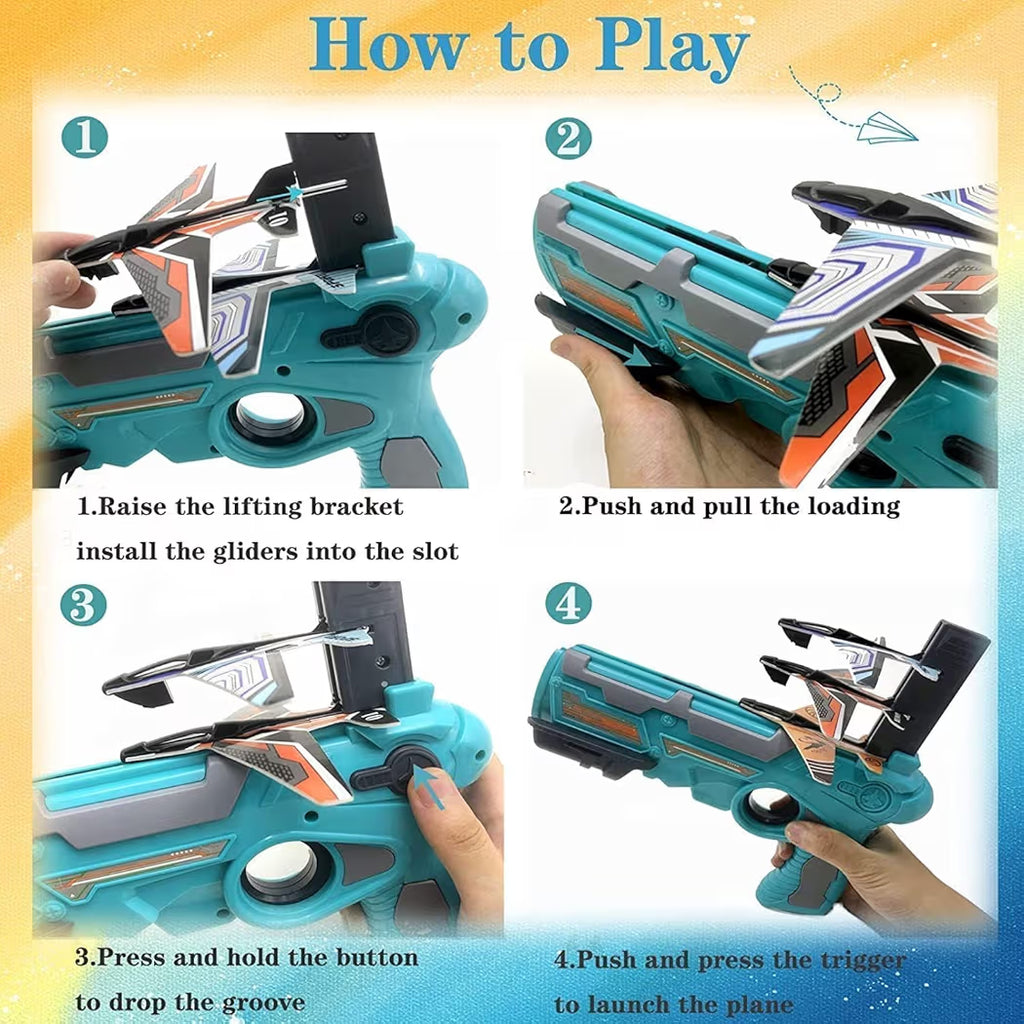 How to Play

1

2

1.Raise the lifting bracket install the gliders into the slot

2.Push and pull the loading

3

4

3.Press and hold the button to drop the groove

4.Push and press the trigger to launch the plane